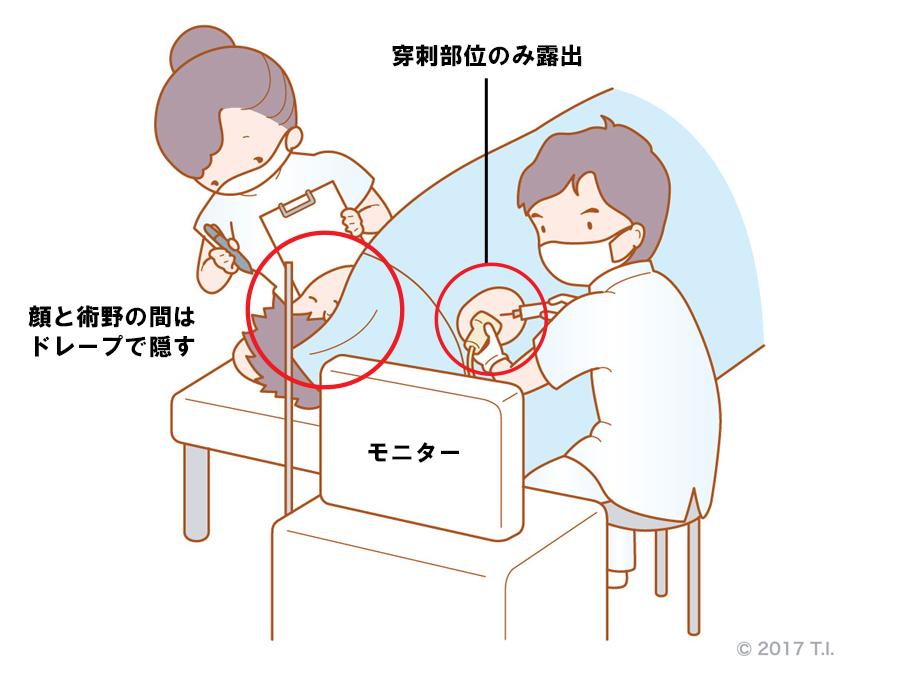 穿刺部位のみ露出

顔と術野の間は
ドレープで隠す

モニター

© 2017 T.I.