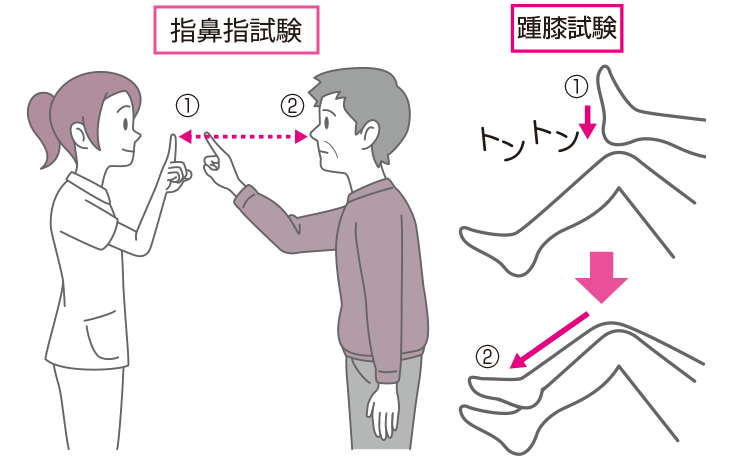 指鼻指試験

①

②

踵膝試験

①

トントン

②