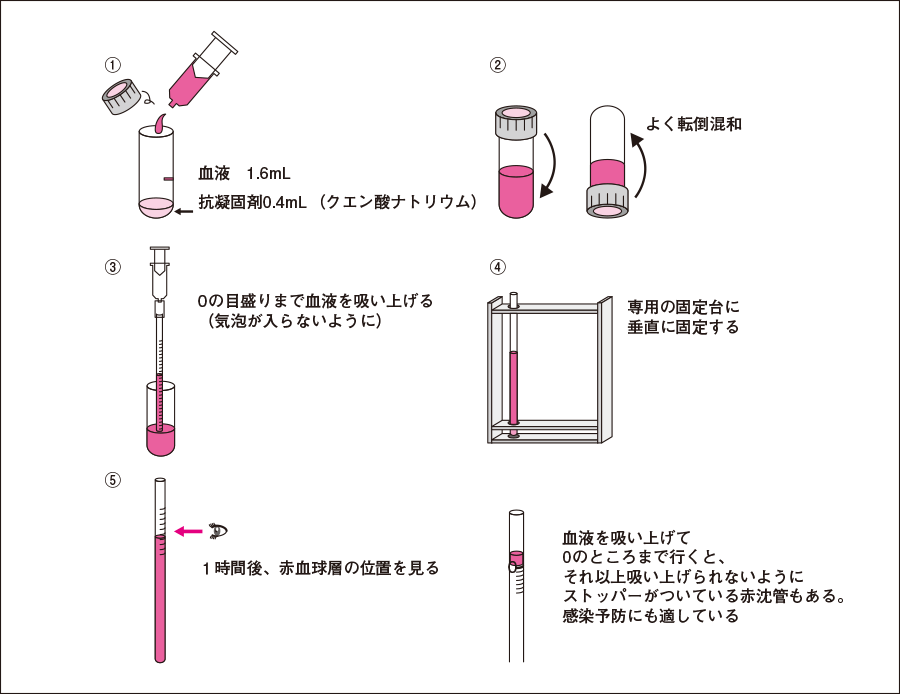 ①

血液　1.6mL
抗凝固剤0.4mL（クエン酸ナトリウム）

②

よく転倒混和

③

0の目盛りまで血液を吸い上げる
（気泡が入らないように）

④

専用の固定台に
垂直に固定する

⑤

1時間後、赤血球層の位置を見る

血液を吸い上げて
0のところまで行くと、
それ以上吸い上げられないように
ストッパーがついている赤沈管もある。
感染予防にも適している