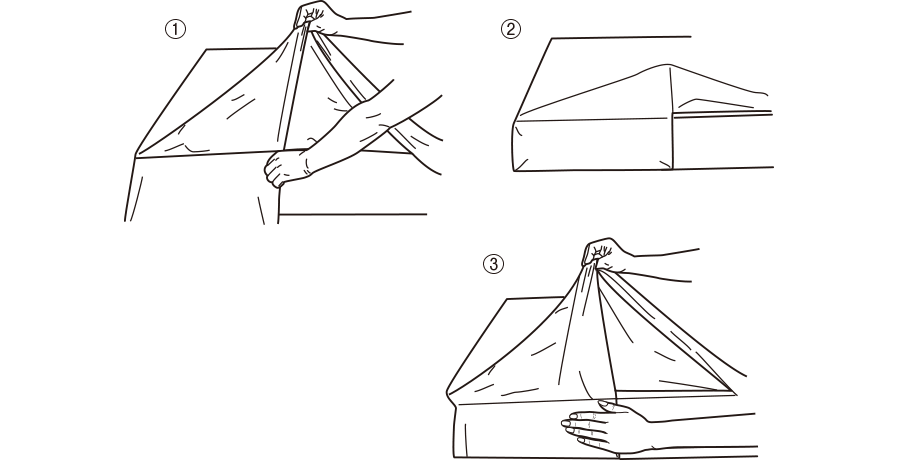 ①

②

③